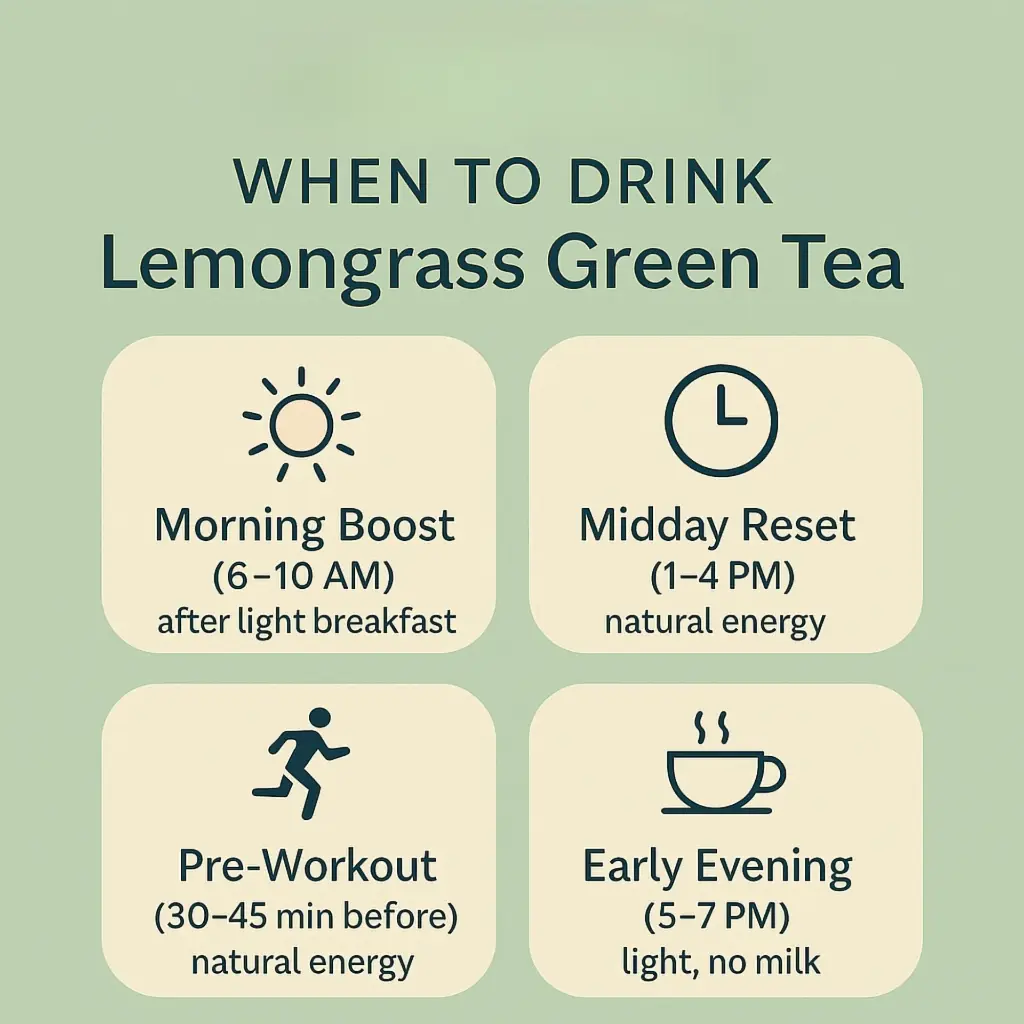 WHEN TO DRINK
Lemongrass Green Tea

Morning Boost
(6–10 AM)
after light breakfast

Midday Reset
(1–4 PM)
natural energy

Pre-Workout
(30–45 min before)
natural energy

Early Evening
(5–7 PM)
light, no milk