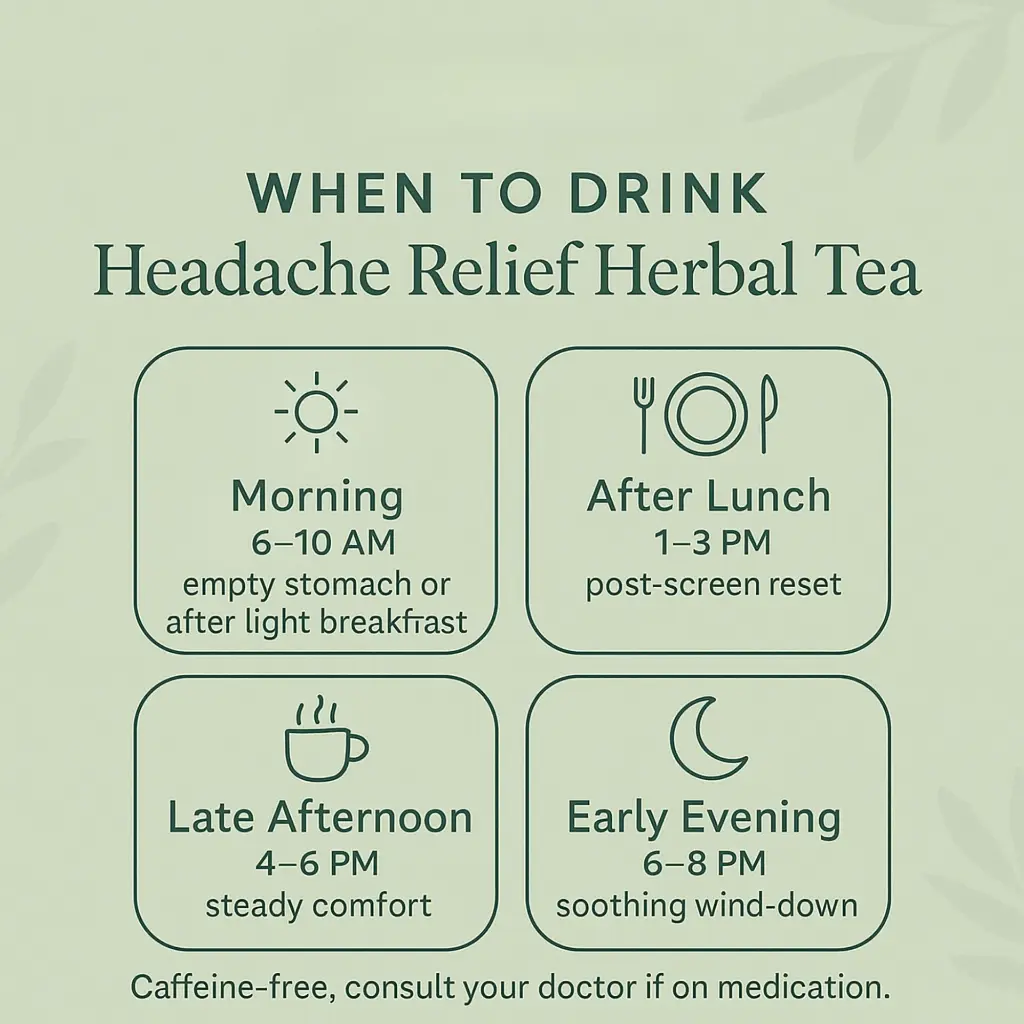 WHEN TO DRINK
Headache Relief Herbal Tea

Morning
6–10 AM
empty stomach or after light breakfrast

After Lunch
1–3 PM
post-screen reset

Late Afternoon
4–6 PM
steady comfort

Early Evening
6–8 PM
soothing wind-down

Caffeine-free, consult your doctor if on medication.