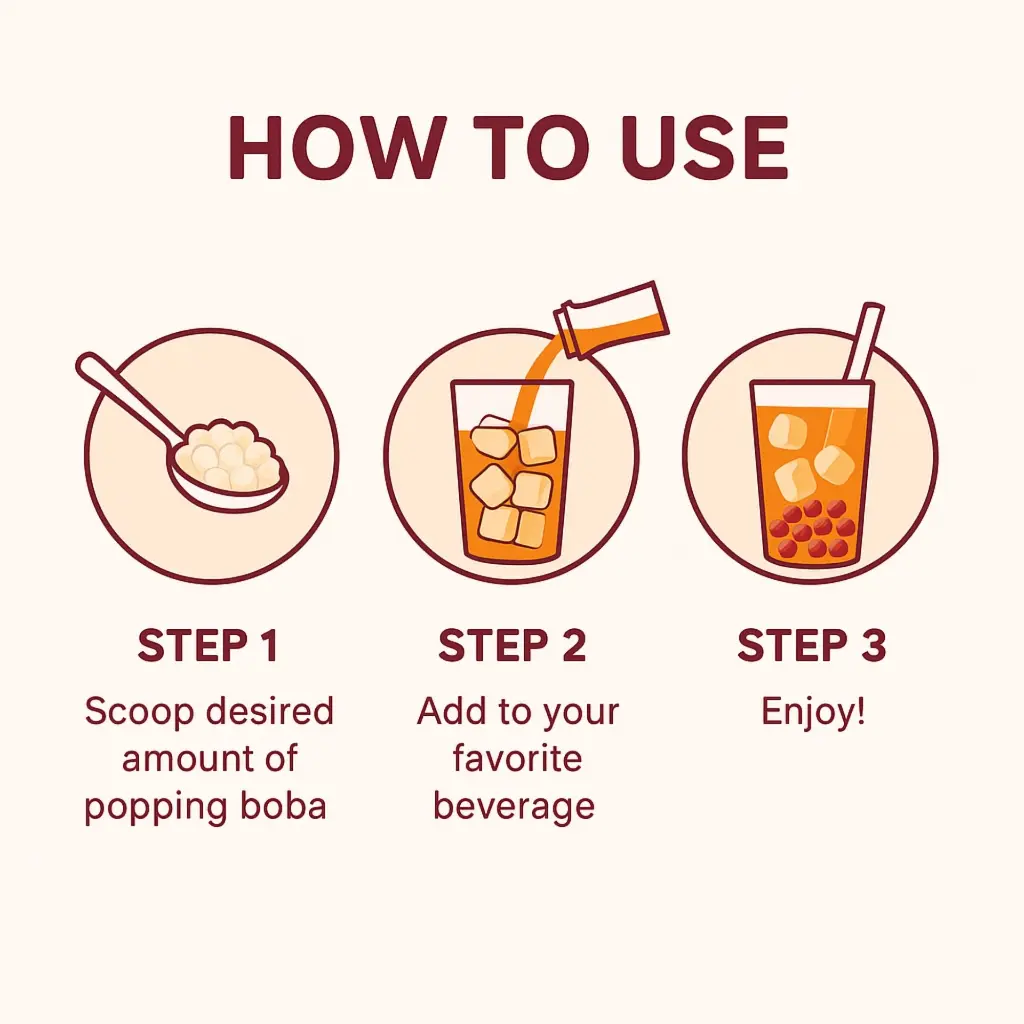 HOW TO USE

STEP 1
Scoop desired amount of popping boba

STEP 2
Add to your favorite beverage

STEP 3
Enjoy!